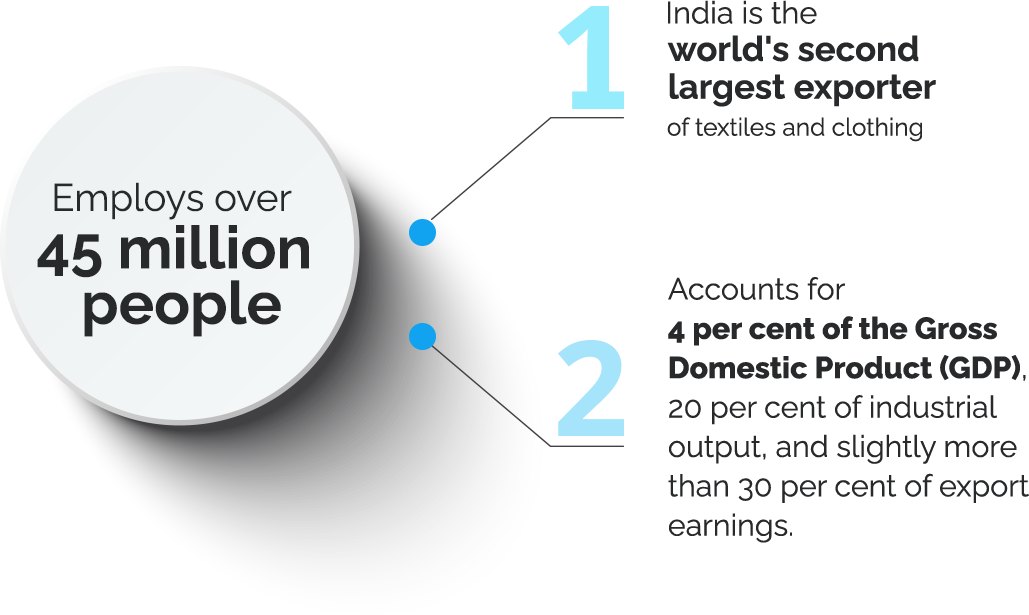 Employs over
45 million people

1

India is the
world's second largest exporter
of textiles and clothing

2

Accounts for
4 per cent of the Gross Domestic Product (GDP), 20 per cent of industrial output, and slightly more than 30 per cent of export earnings.